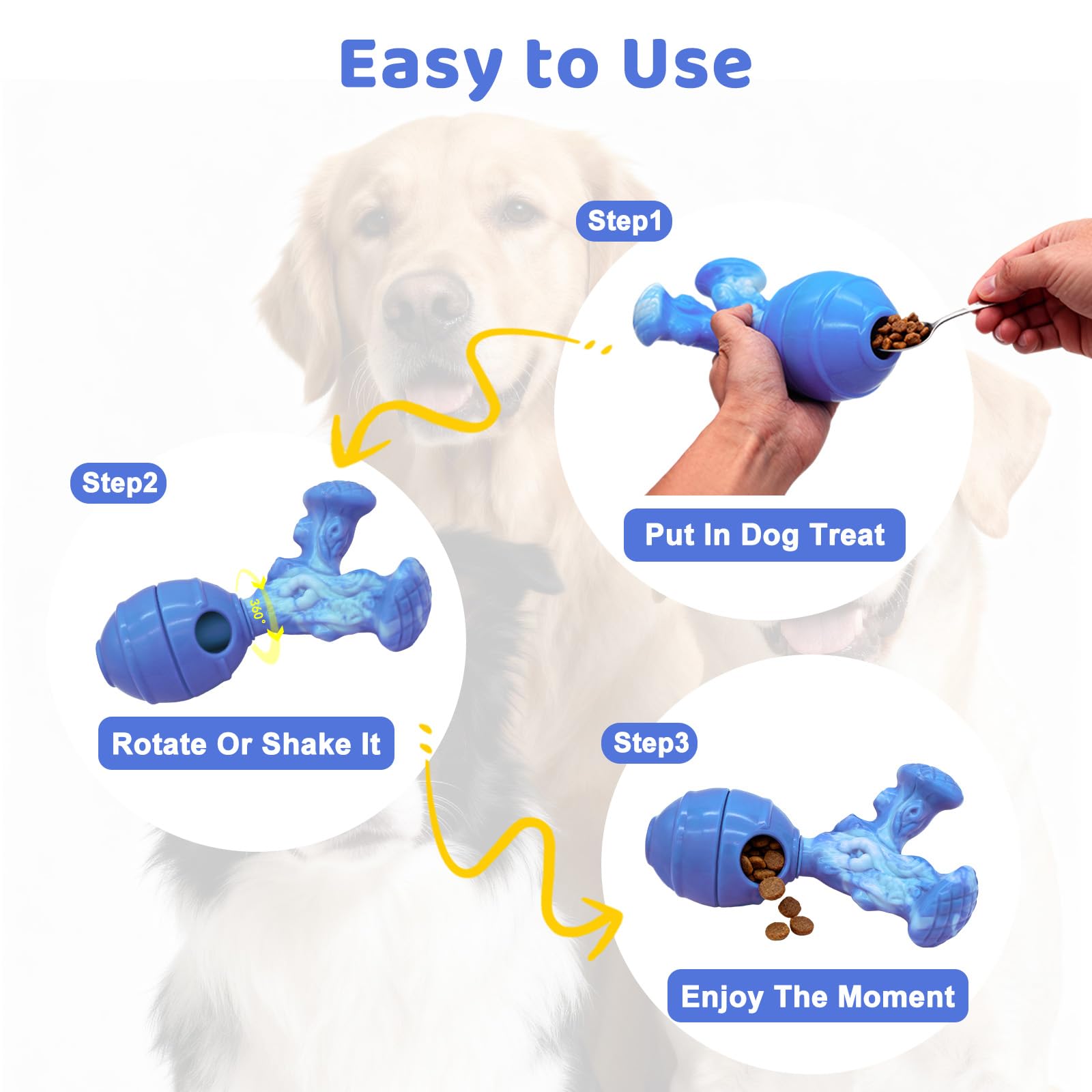 Easy to Use

Step1

Put In Dog Treat

Step2

360°

Rotate Or Shake It

Step3

Enjoy The Moment