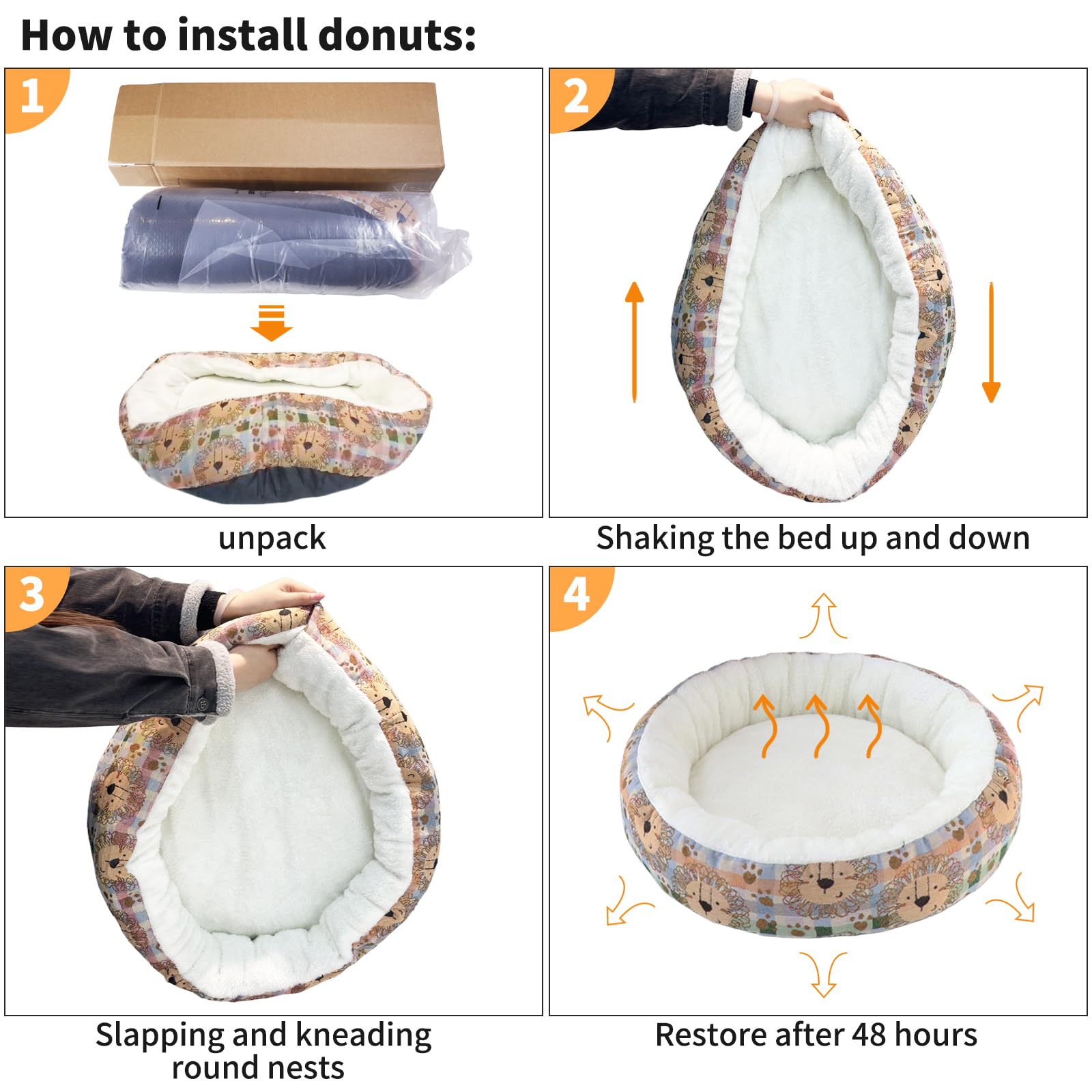 How to install donuts:

1

unpack

2

Shaking the bed up and down

3

Slapping and kneading round nests

4

Restore after 48 hours