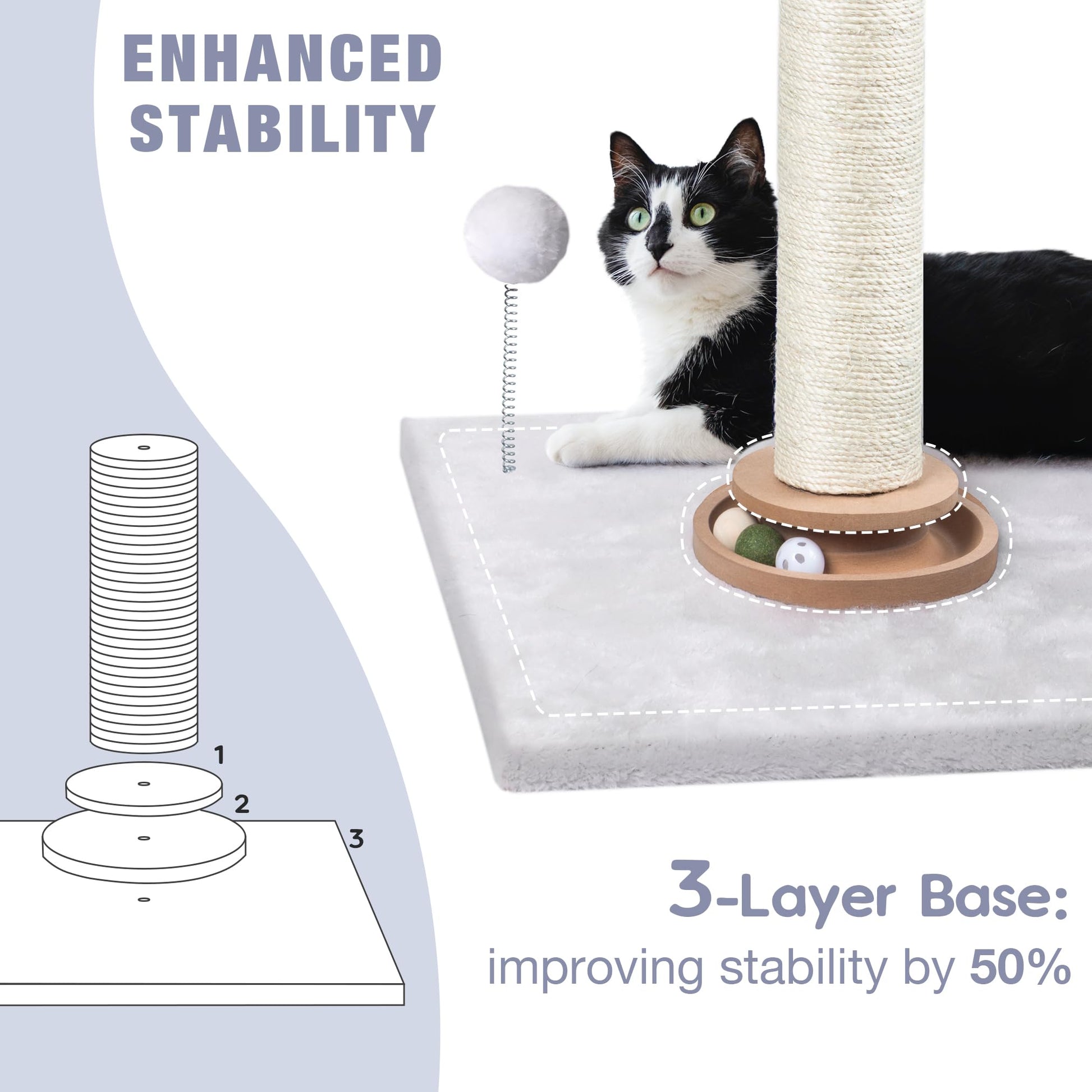 ENHANCED STABILITY

1

2

3

3-Layer Base:
improving stability by 50%