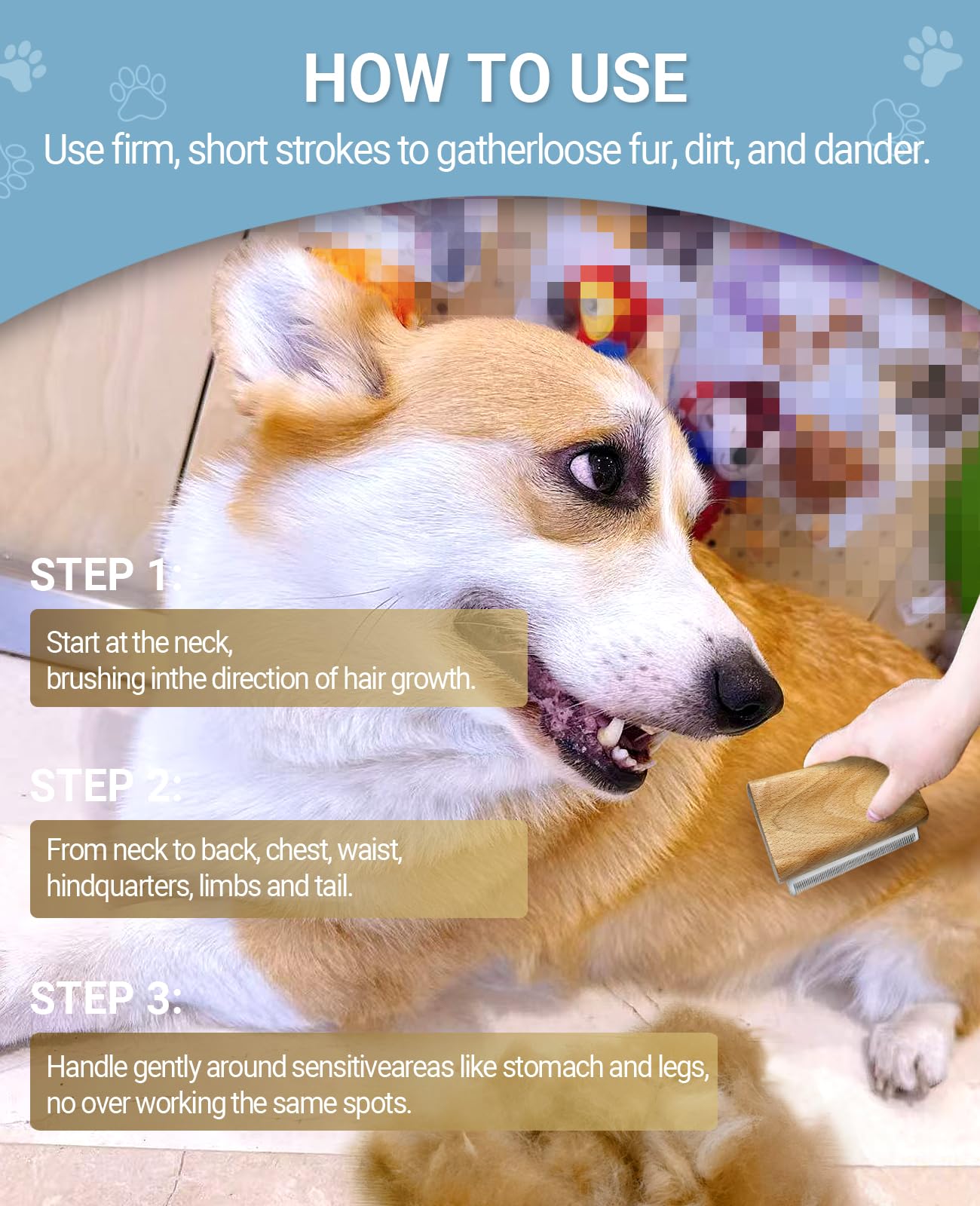 HOW TO USE

Use firm, short strokes to gatherloose fur, dirt, and dander.

STEP 1:

Start at the neck, brushing inthe direction of hair growth.

STEP 2:

From neck to back, chest, waist, hindquarters, limbs and tail.

STEP 3:

Handle gently around sensitiveareas like stomach and legs, no over working the same spots.