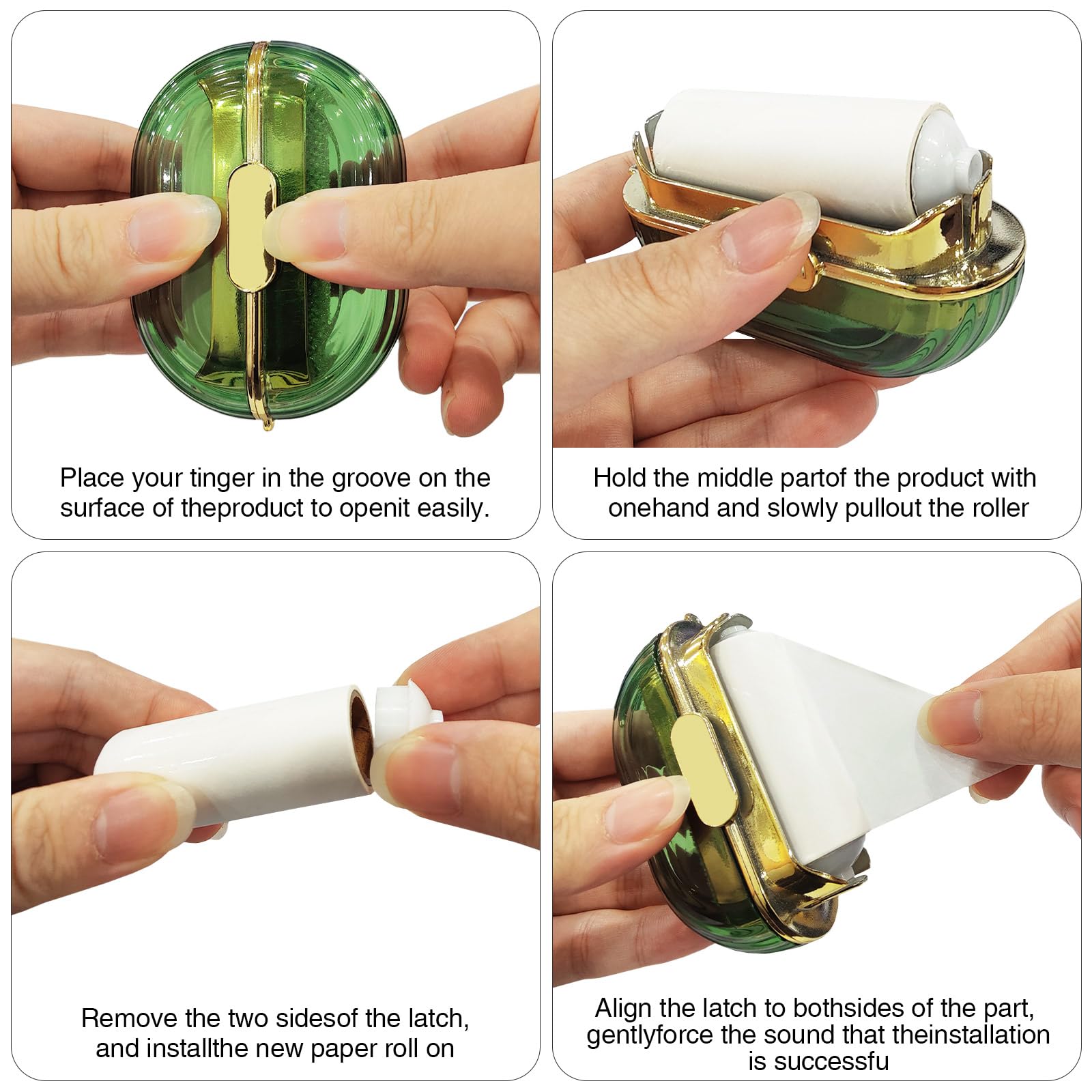 Place your tinger in the groove on the surface of theproduct to openit easily.

Hold the middle partof the product with onehand and slowly pullout the roller

Remove the two sidesof the latch, and installthe new paper roll on

Align the latch to bothsides of the part, gentlyforce the sound that theinstallation is successfu