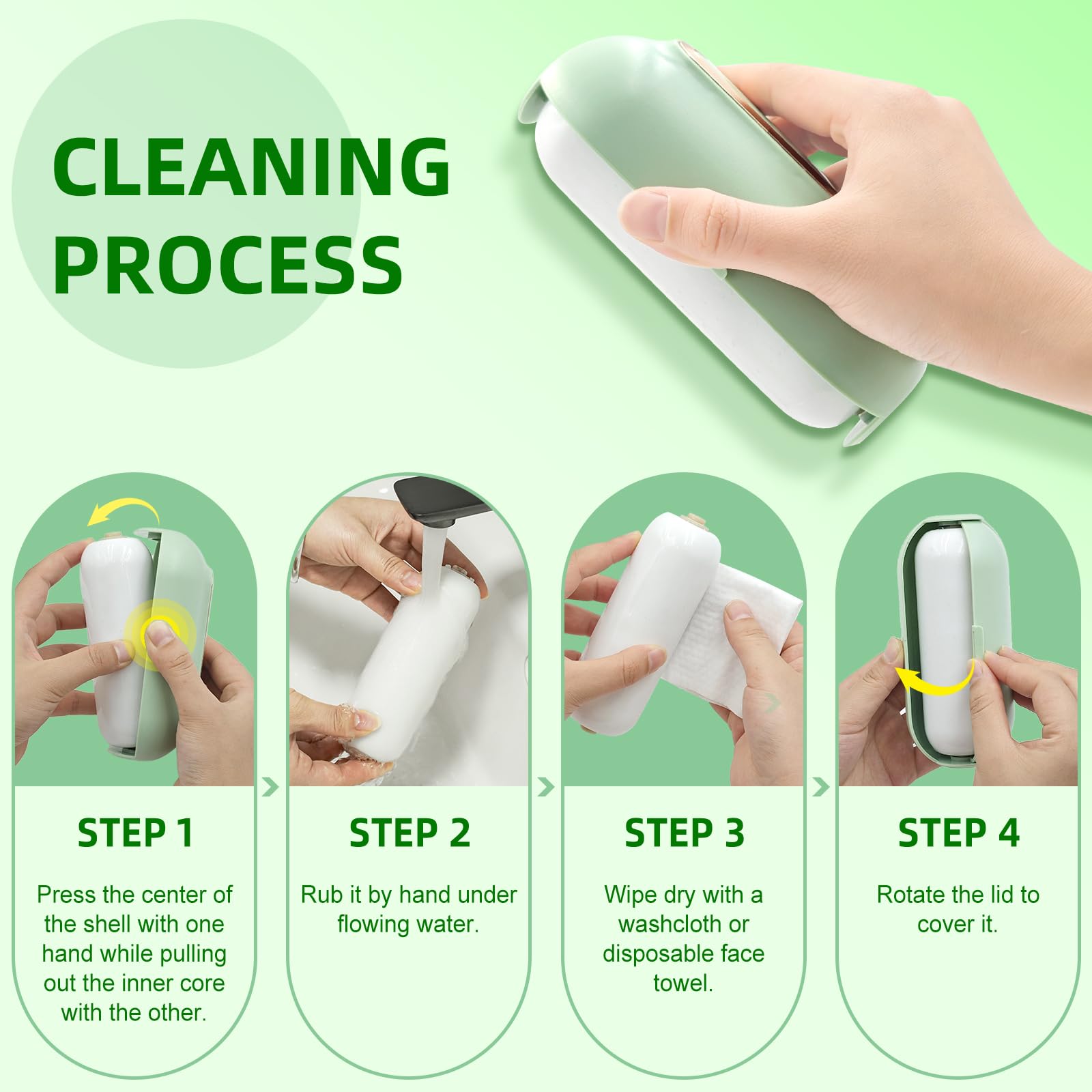 CLEANING PROCESS

STEP 1

Press the center of the shell with one hand while pulling out the inner core with the other.

STEP 2

Rub it by hand under flowing water.

STEP 3

Wipe dry with a washcloth or disposable face towel.

STEP 4

Rotate the lid to cover it.