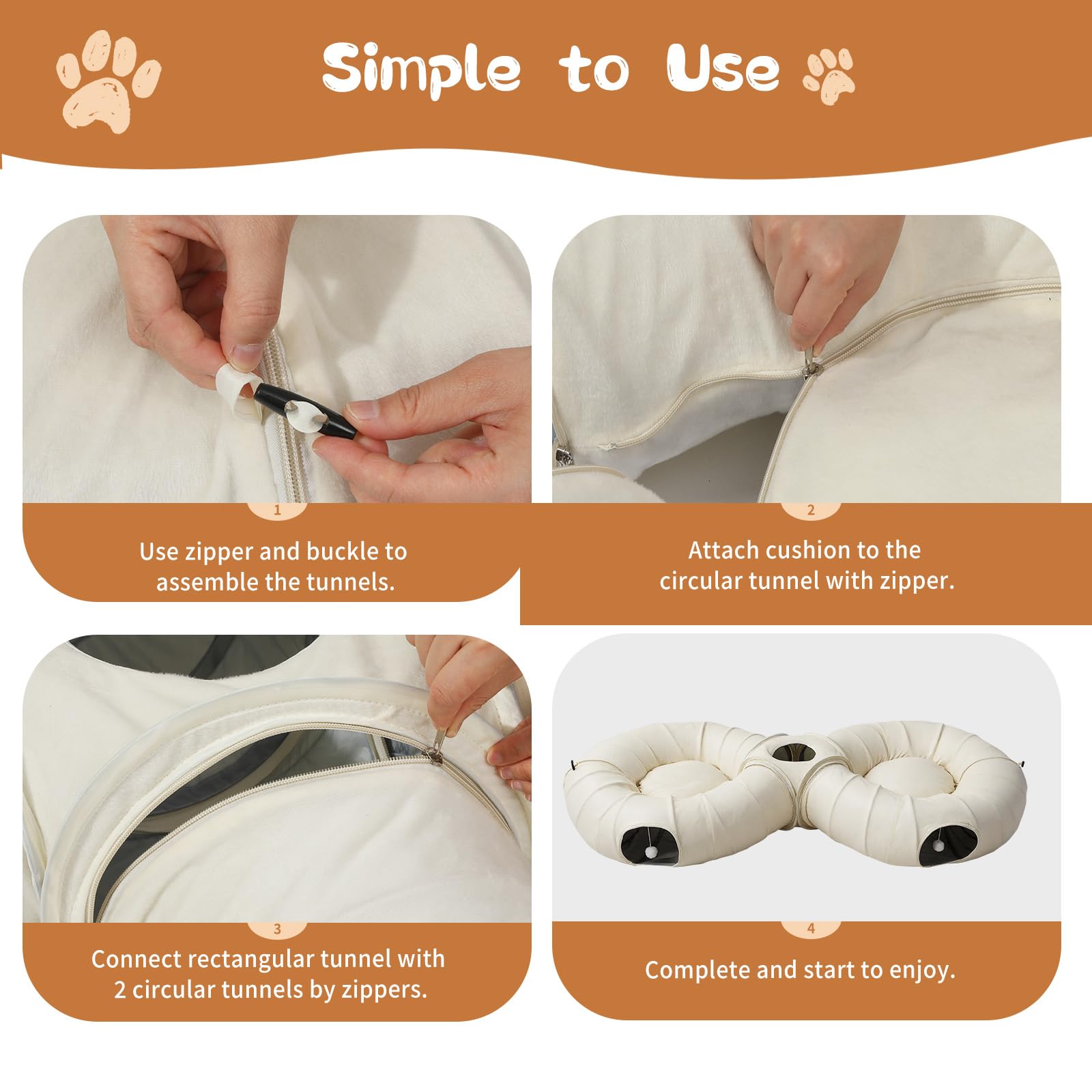 Simple to Use

1

Use zipper and buckle to assemble the tunnels.

2

Attach cushion to the circular tunnel with zipper.

3

Connect rectangular tunnel with 2 circular tunnels by zippers.

4

Complete and start to enjoy.