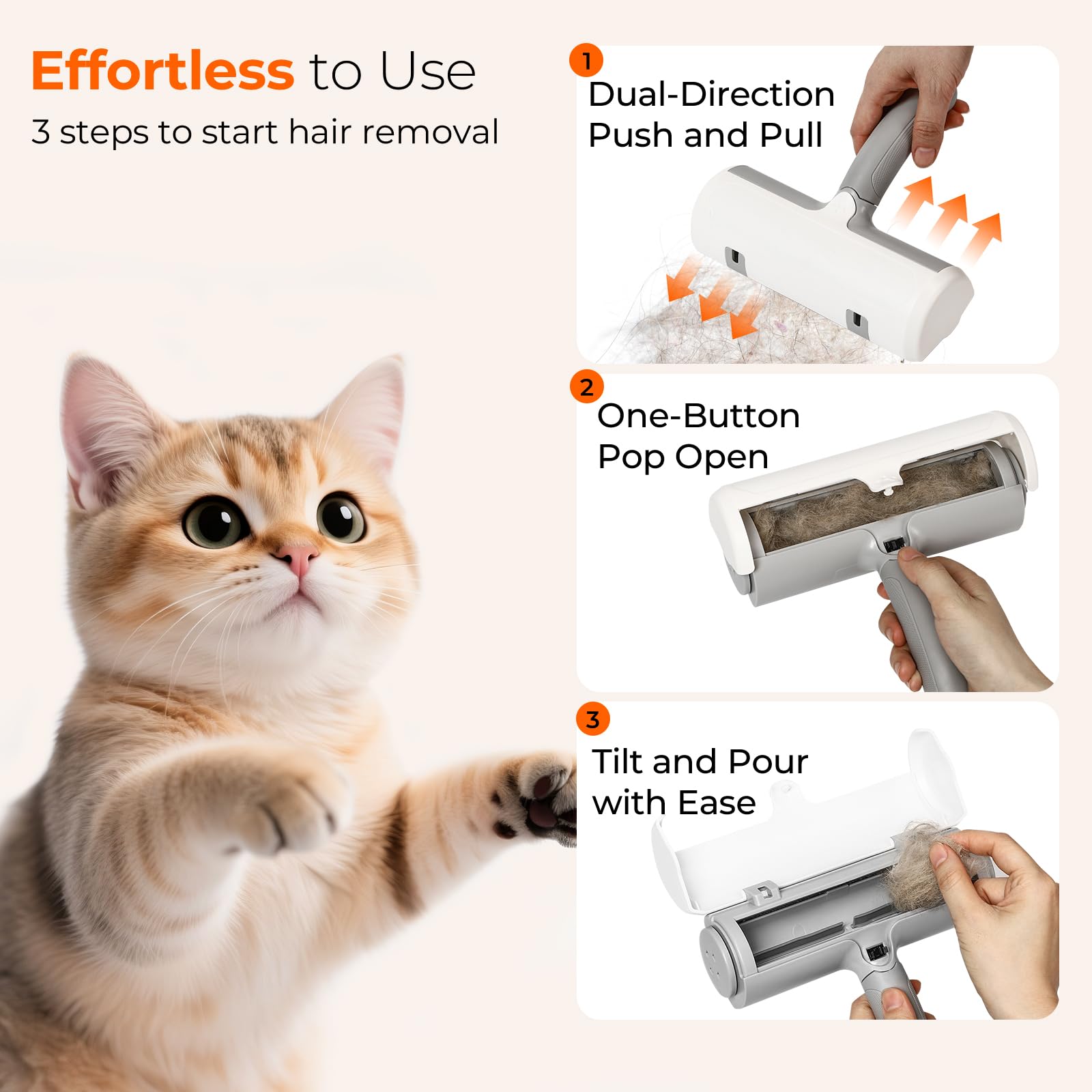 Effortless to Use
3 steps to start hair removal

1
Dual-Direction Push and Pull

2
One-Button Pop Open

3
Tilt and Pour with Ease