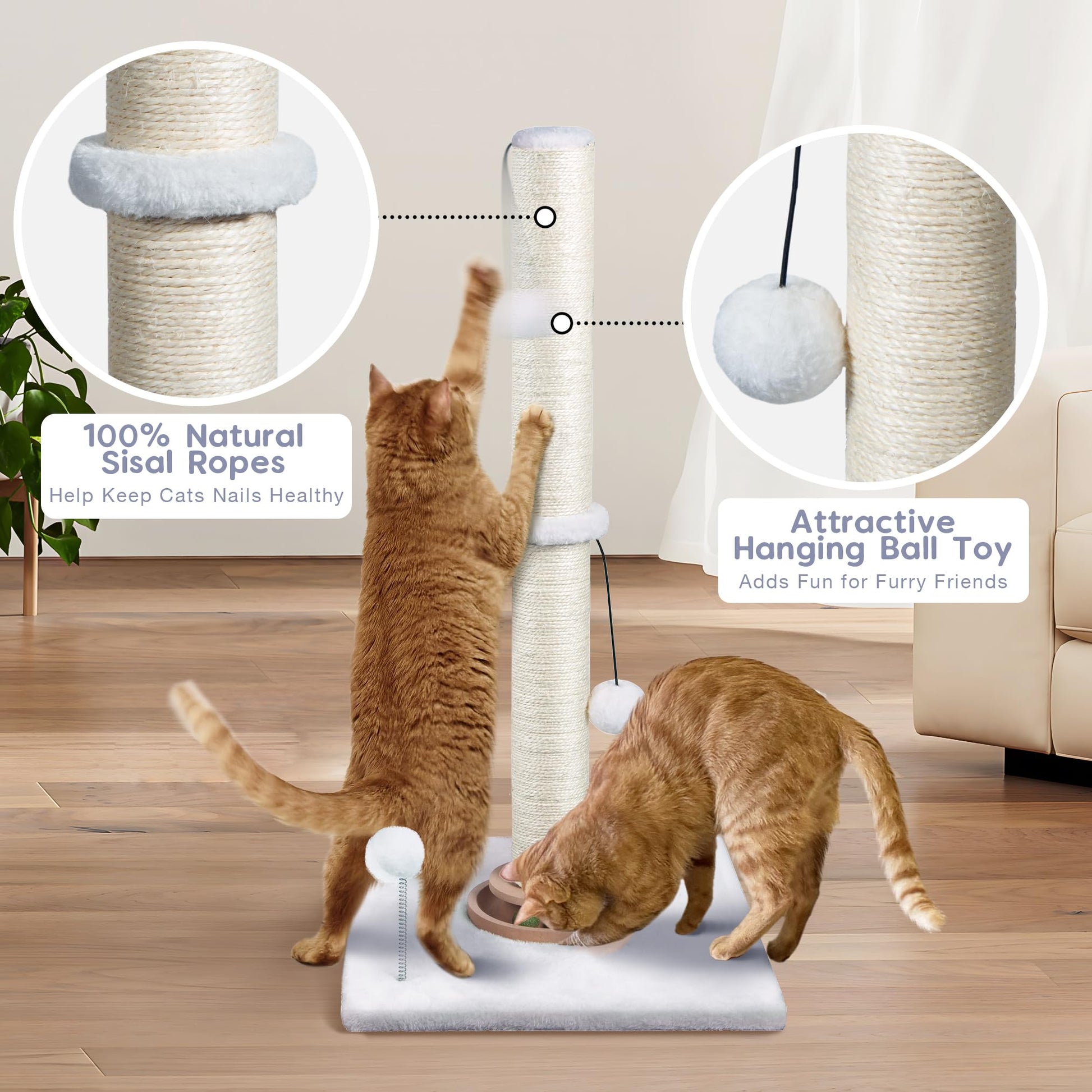 100% Natural Sisal Ropes

Help Keep Cats Nails Healthy

Attractive Hanging Ball Toy

Adds Fun for Furry Friends