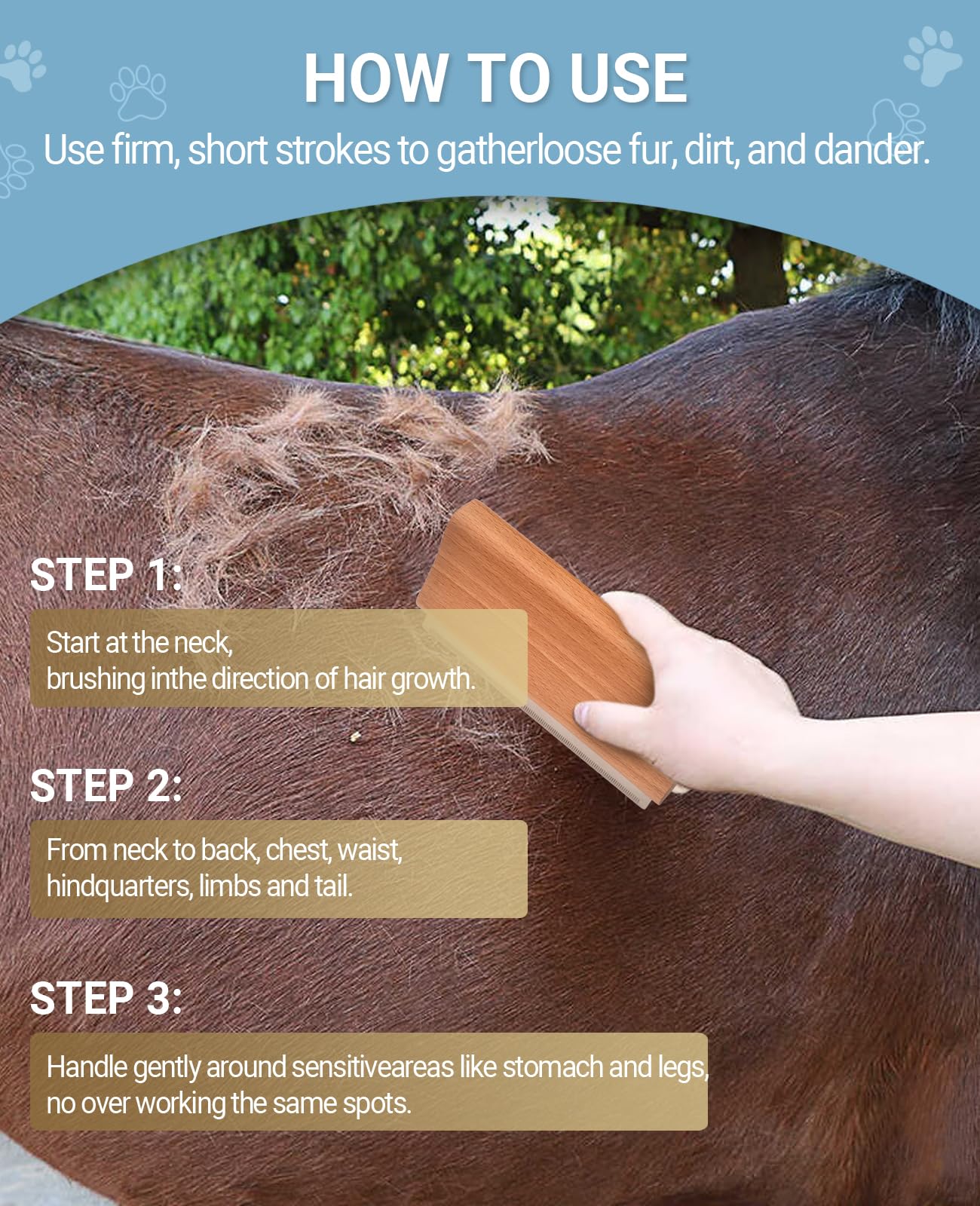 HOW TO USE

Use firm, short strokes to gatherloose fur, dirt, and dander.

STEP 1:

Start at the neck,
brushing inthe direction of hair growth.

STEP 2:

From neck to back, chest, waist,
hindquarters, limbs and tail.

STEP 3:

Handle gently around sensitiveareas like stomach and legs,
no over working the same spots.