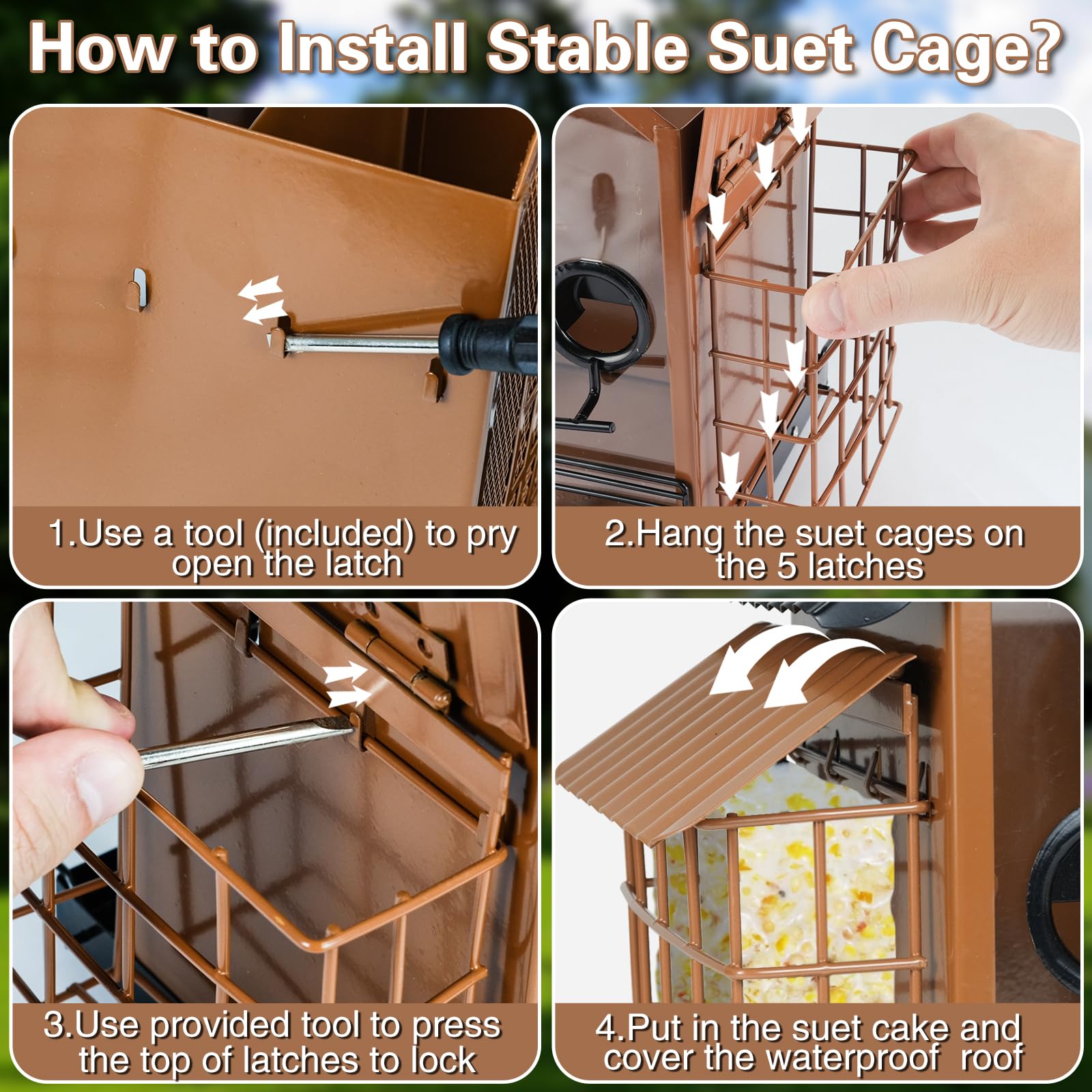 How to Install Stable Suet Cage?

1.Use a tool (included) to pry open the latch

2.Hang the suet cages on the 5 latches

3.Use provided tool to press the top of latches to lock

4.Put in the suet cake and cover the waterproof roof