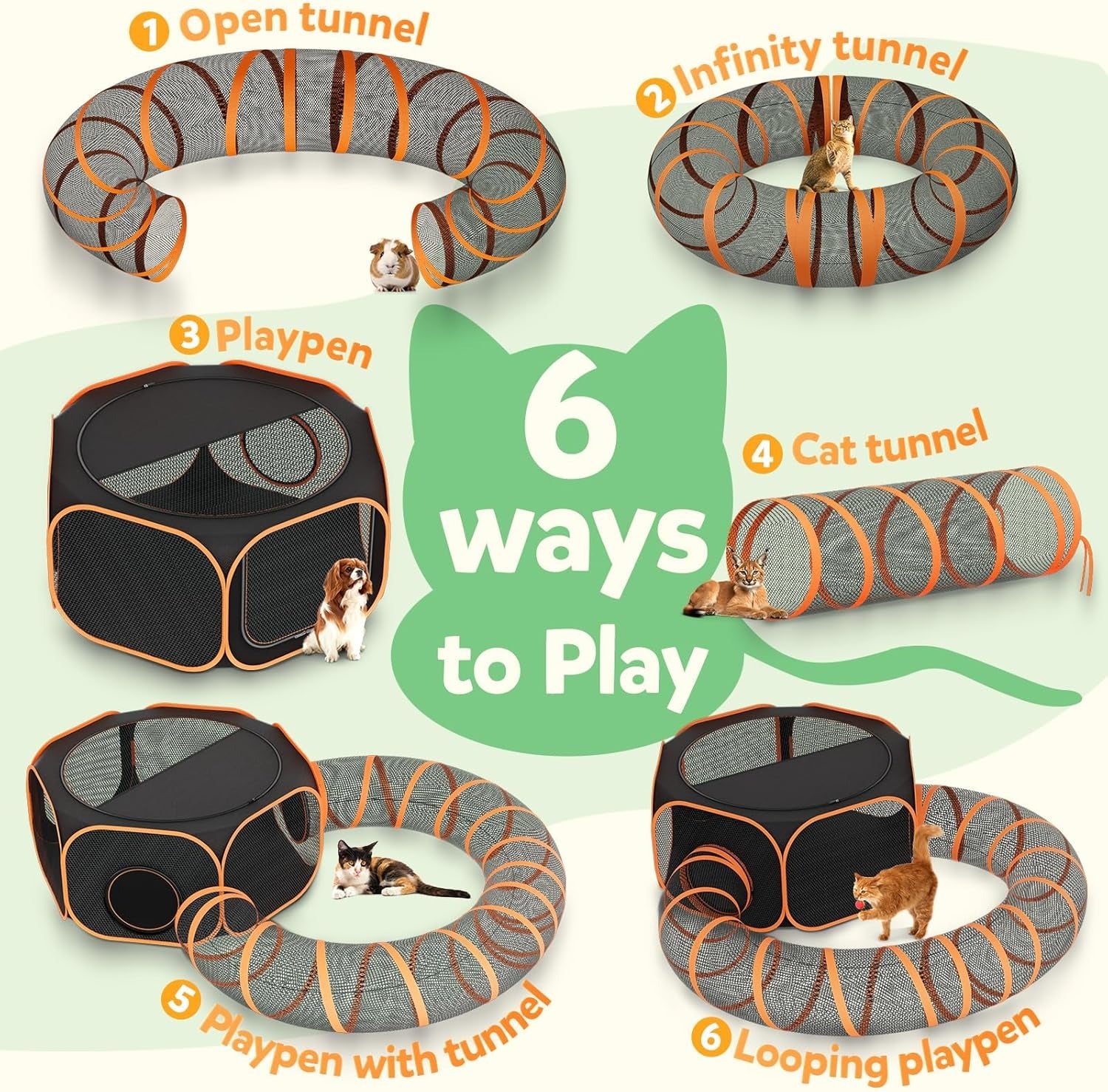 1 Open tunnel

2 Infinity tunnel

3 Playpen

6 ways to Play

4 Cat tunnel

5 Playpen with tunnel

6 Looping playpen