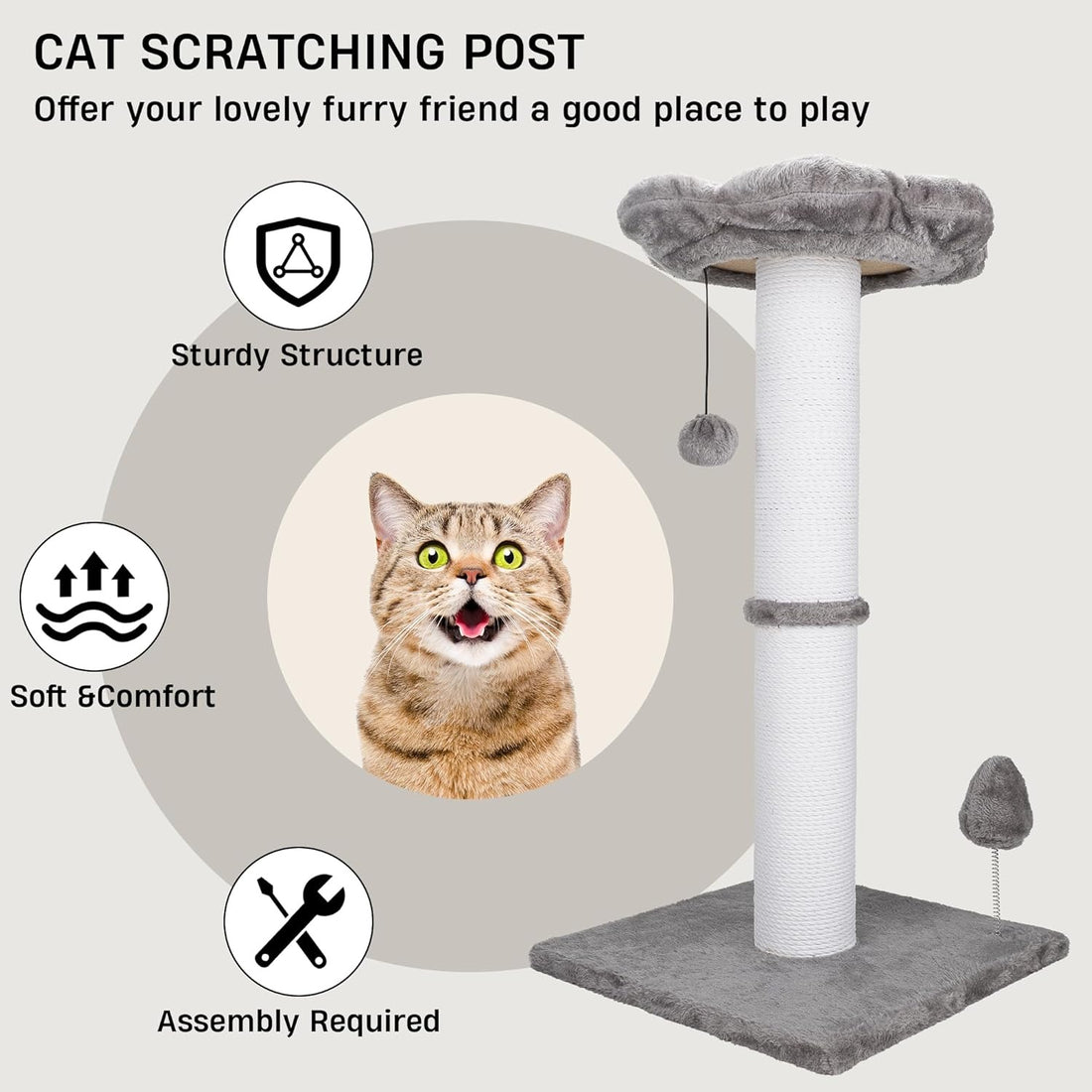 CAT SCRATCHING POST
Offer your lovely furry friend a good place to play

Sturdy Structure

Soft &Comfort

Assembly Required