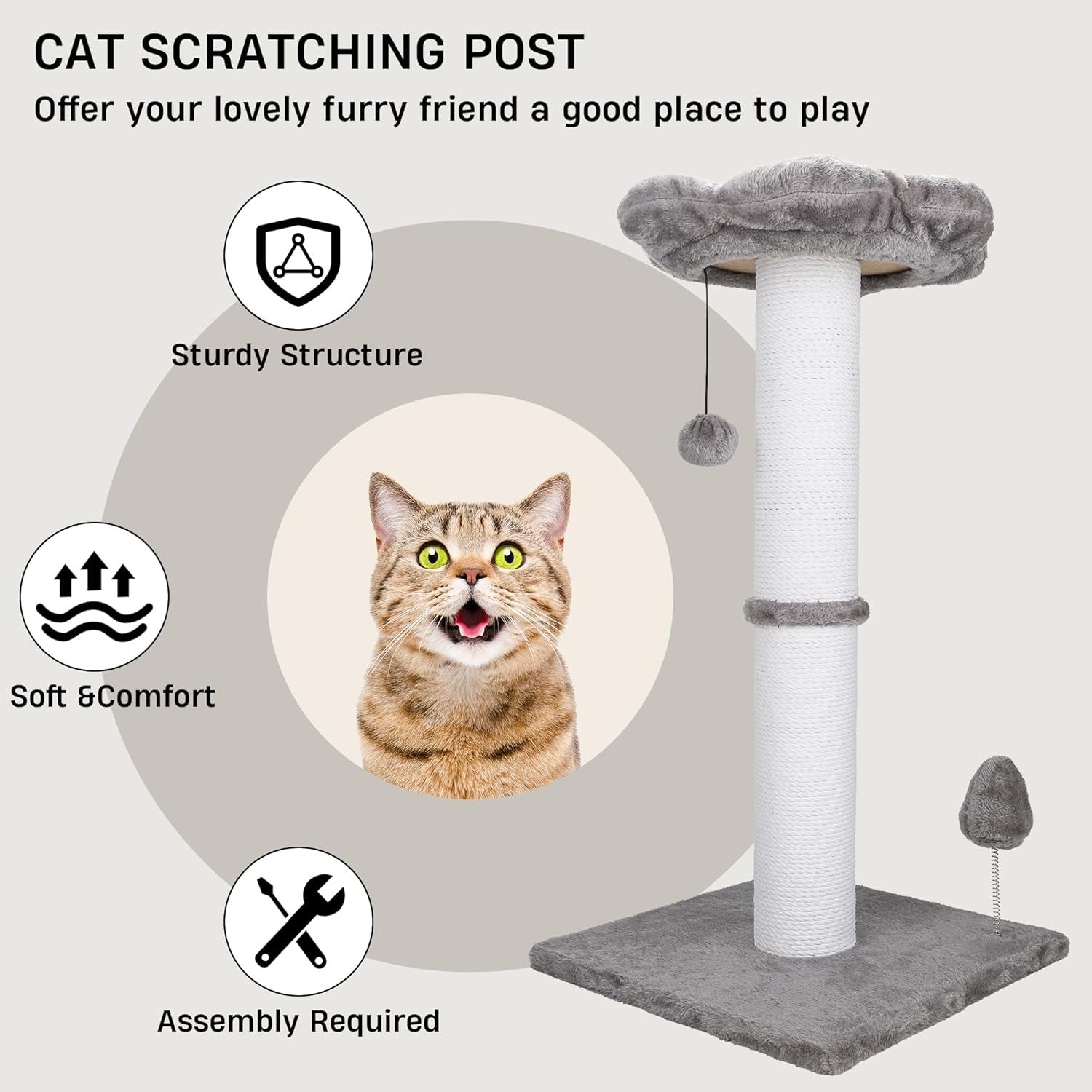 CAT SCRATCHING POST

Offer your lovely furry friend a good place to play

Sturdy Structure

Soft &Comfort

Assembly Required