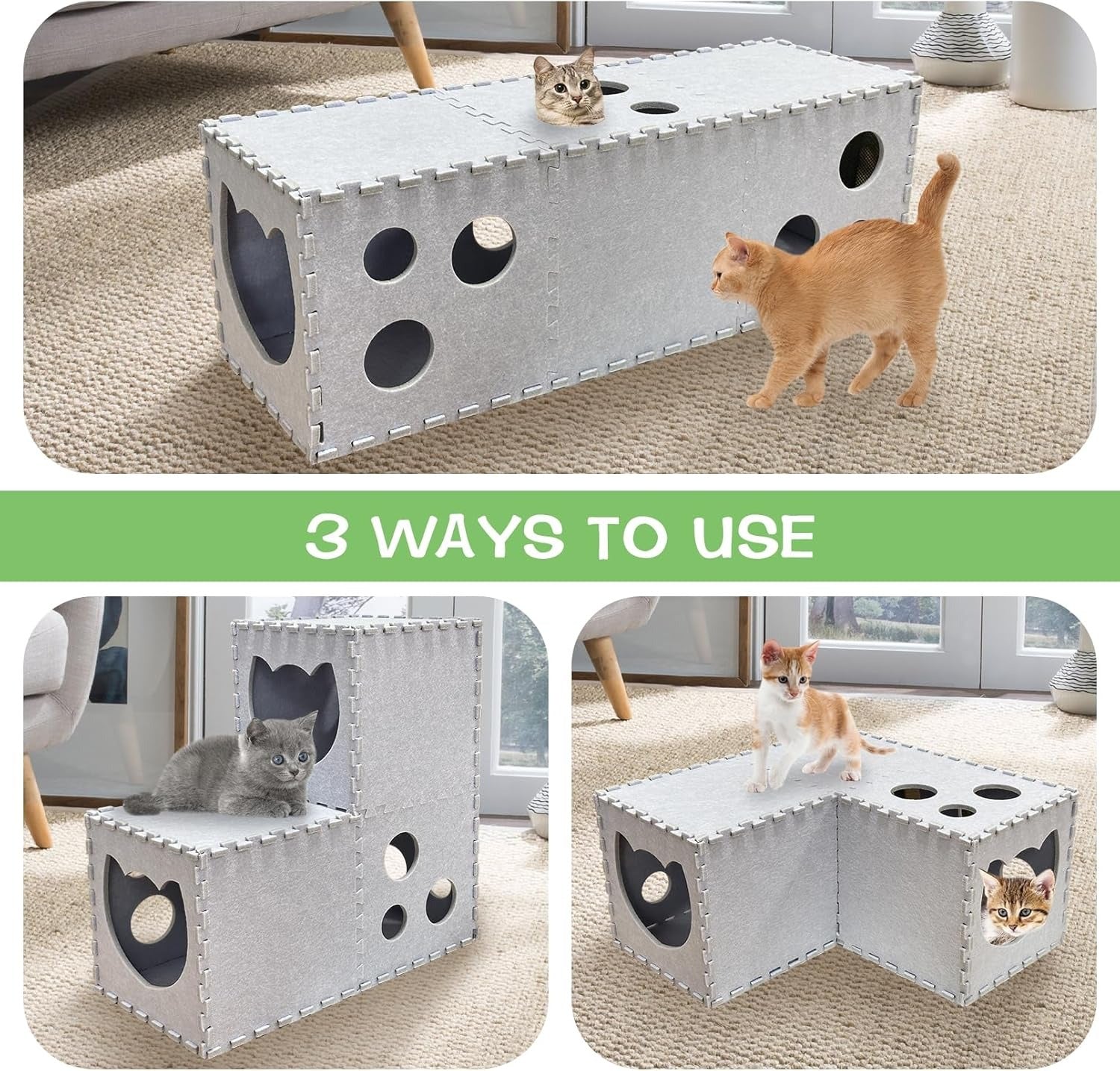 3 WAYS TO USE