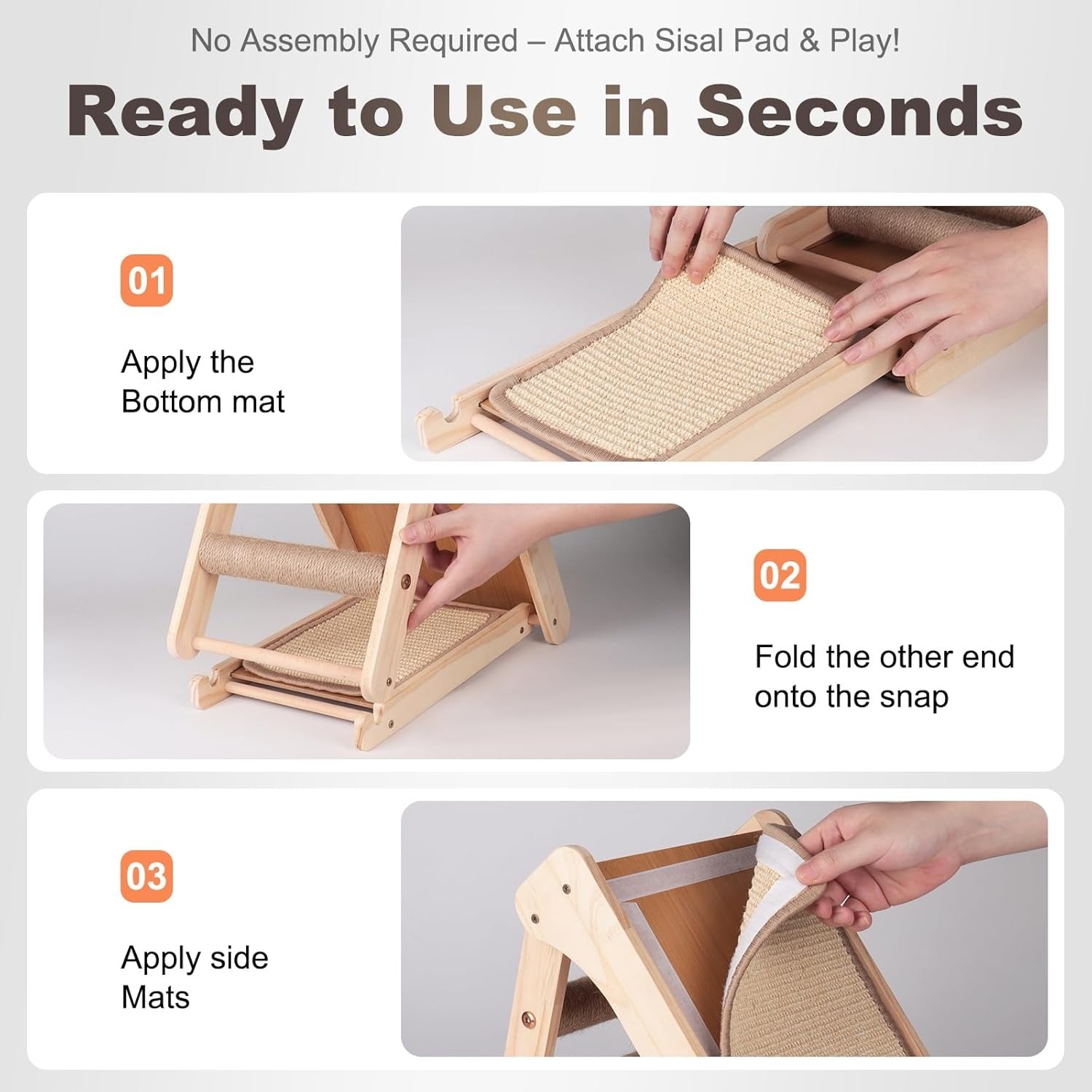 No Assembly Required – Attach Sisal Pad & Play!

Ready to Use in Seconds

01

Apply the Bottom mat

02

Fold the other end onto the snap

03

Apply side Mats